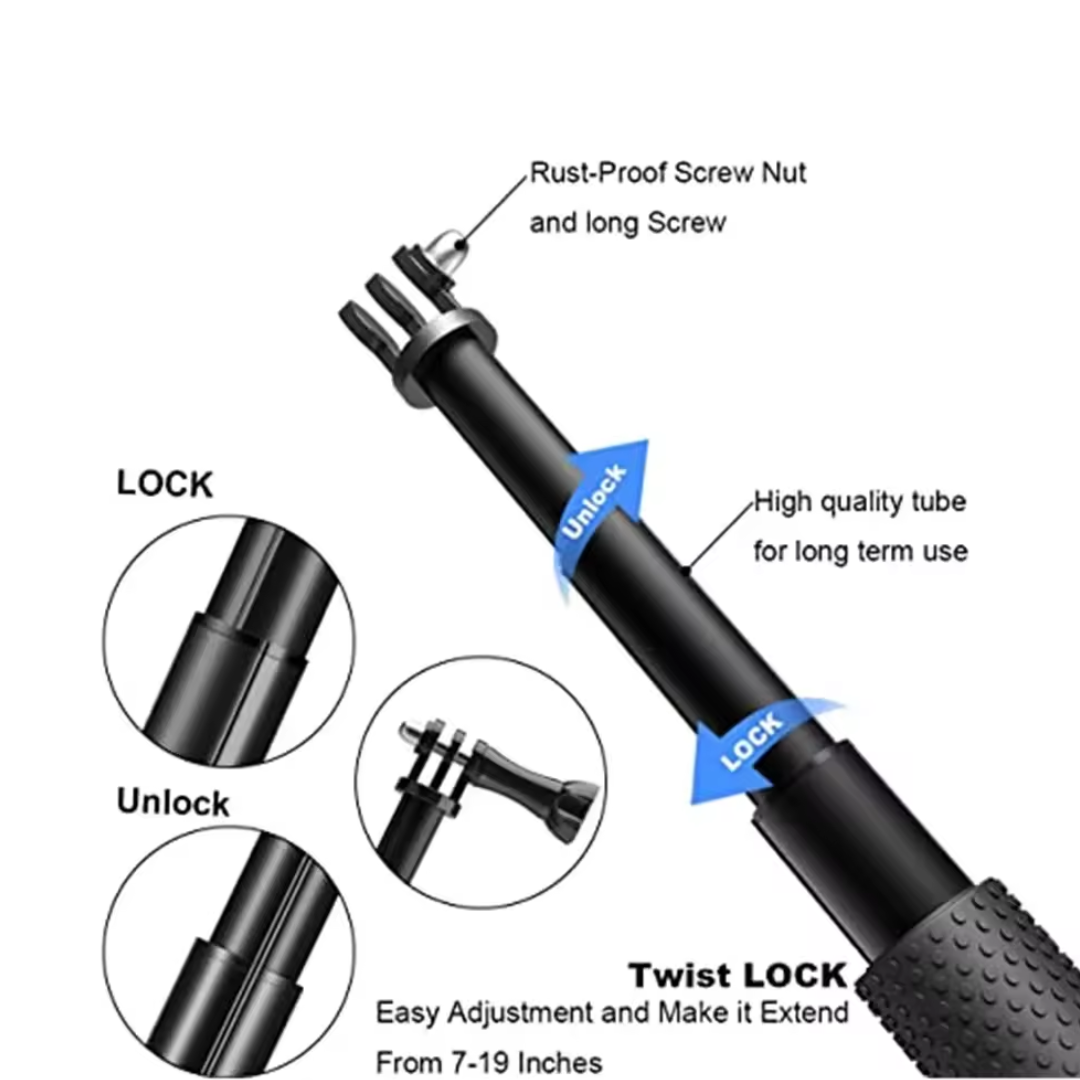 Rust-Proof Screw Nut and long Screw

LOCK

Unlock

High quality tube for long term use

Unlock

LOCK

Twist LOCK

Easy Adjustment and Make it Extend From 7-19 Inches